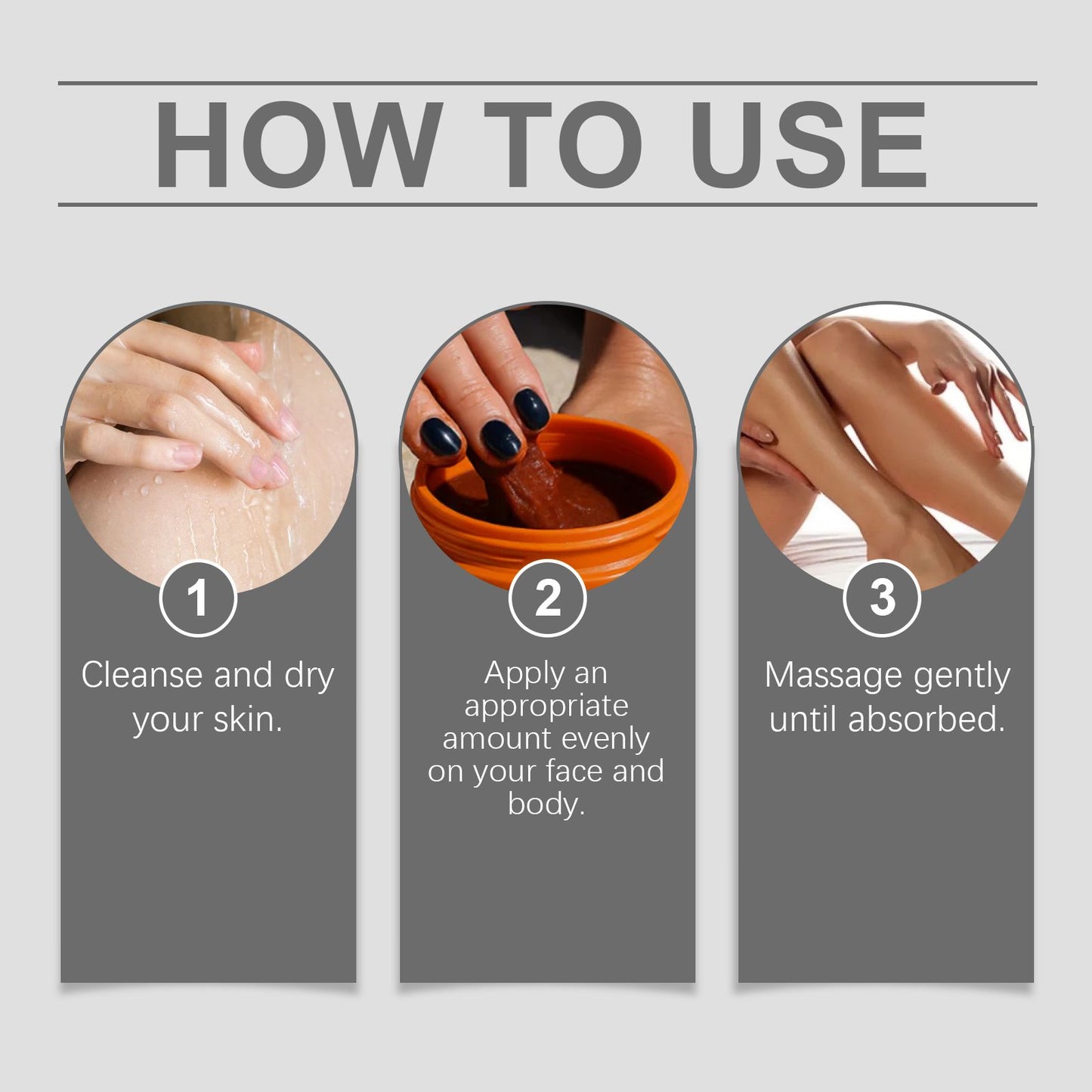 HOW TO USE

1
Cleanse and dry your skin.

2
Apply an appropriate amount evenly on your face and body.

3
Massage gently until absorbed.