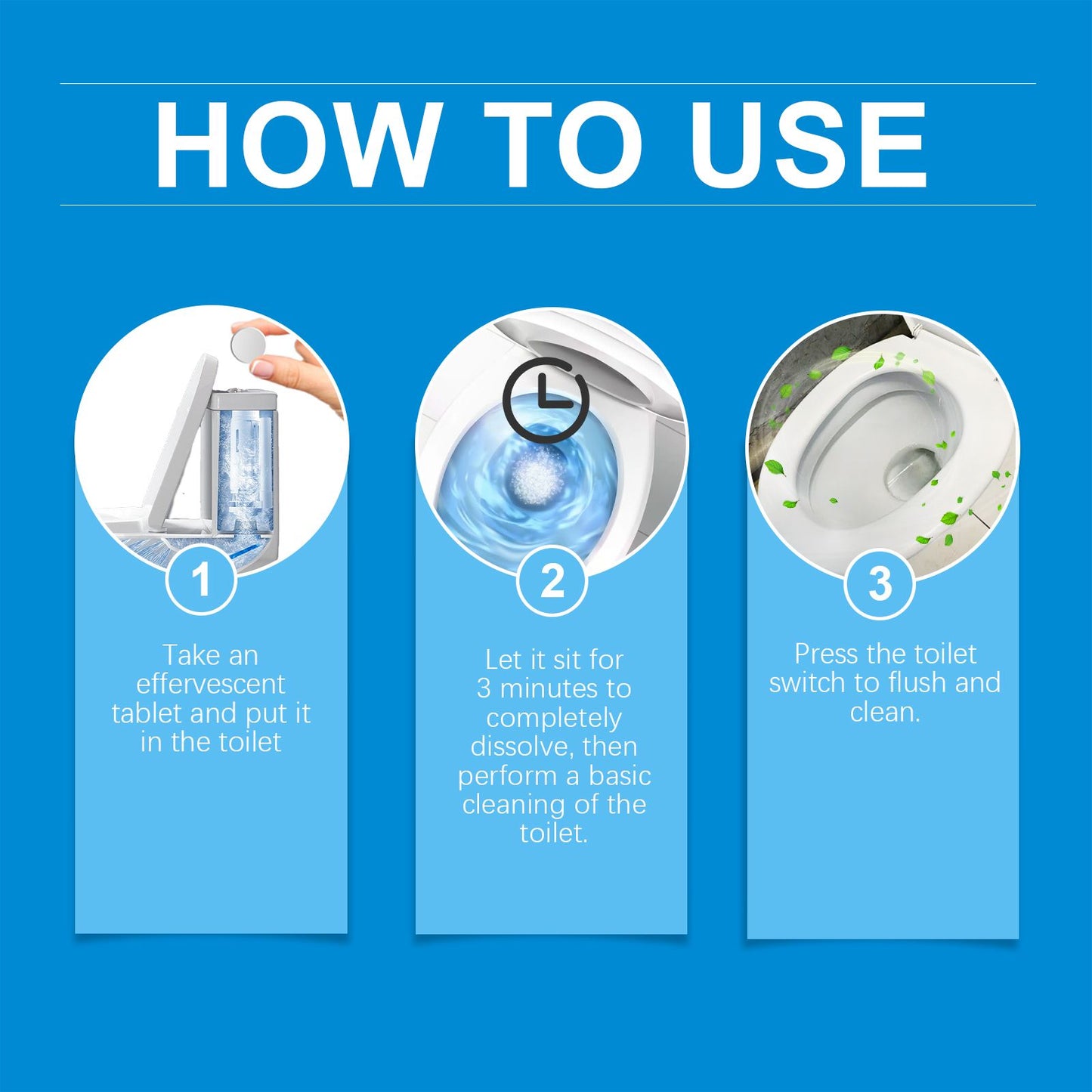 HOW TO USE

1

Take an effervescent tablet and put it in the toilet

2

Let it sit for 3 minutes to completely dissolve, then perform a basic cleaning of the toilet.

3

Press the toilet switch to flush and clean.