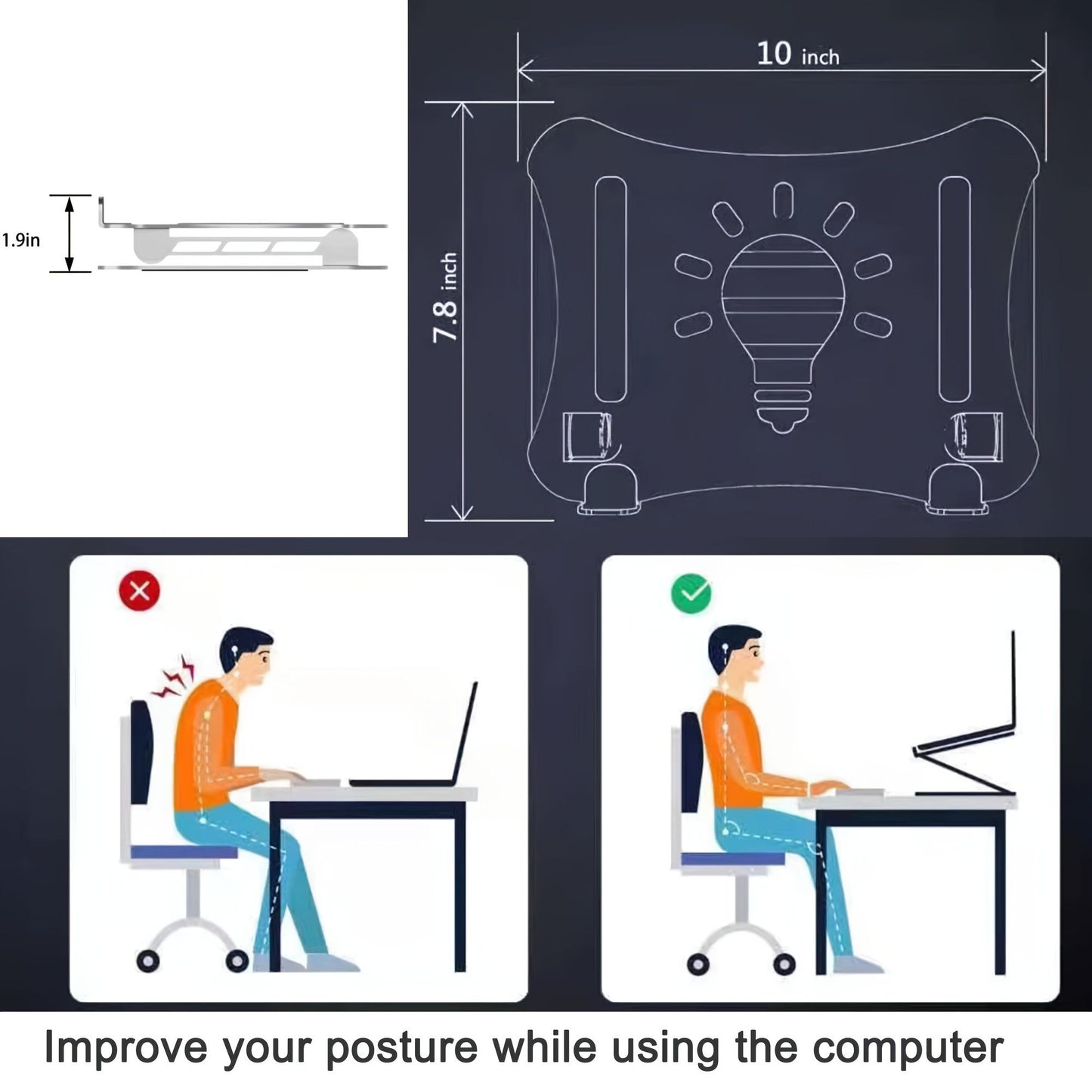 1.9in

10 inch

7.8 inch

Improve your posture while using the computer